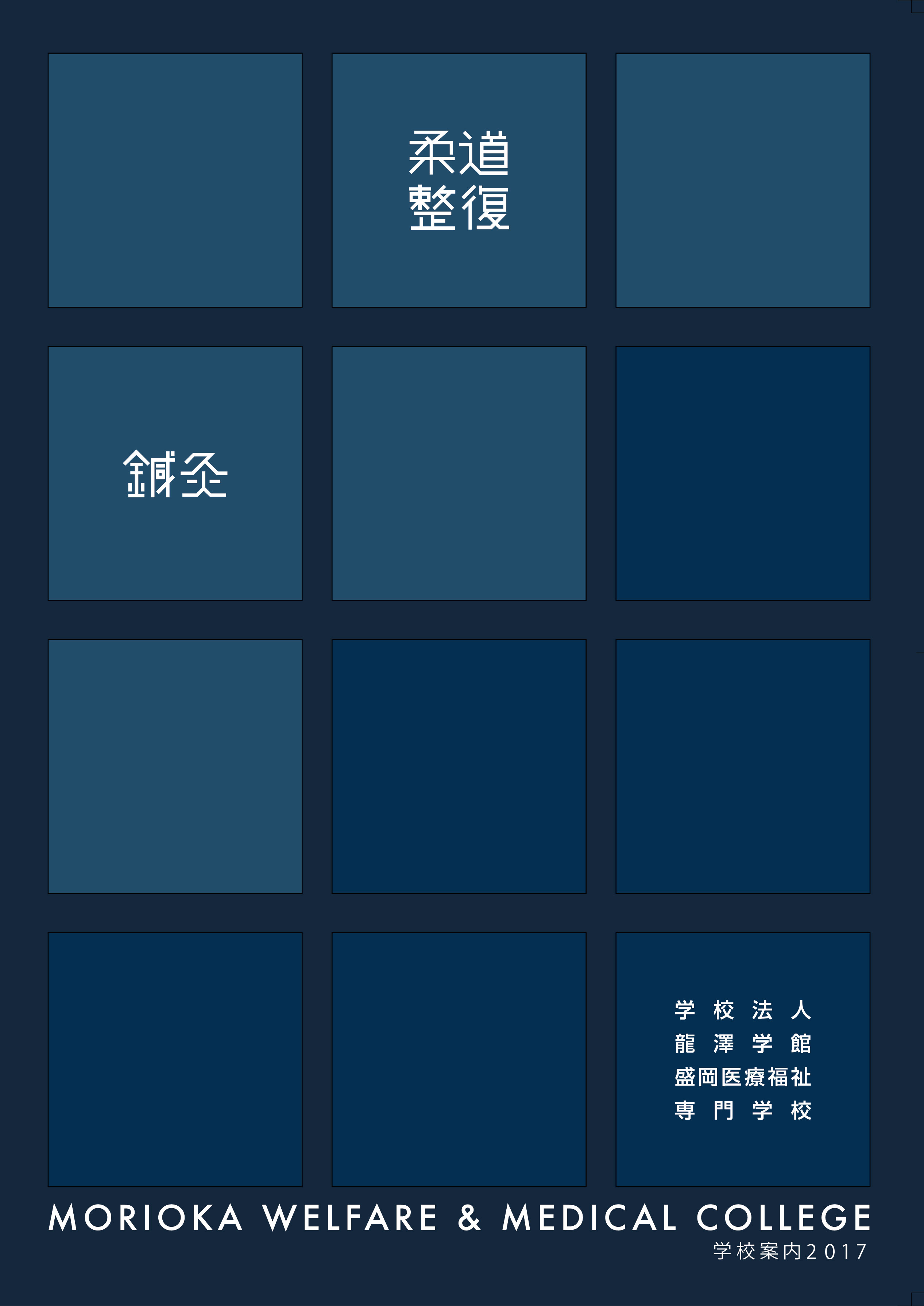 柔道
整復

鍼灸

学校法人
龍澤学館
盛岡医療福祉
専門学校

MORIOKA WELFARE & MEDICAL COLLEGE
学校案内2017